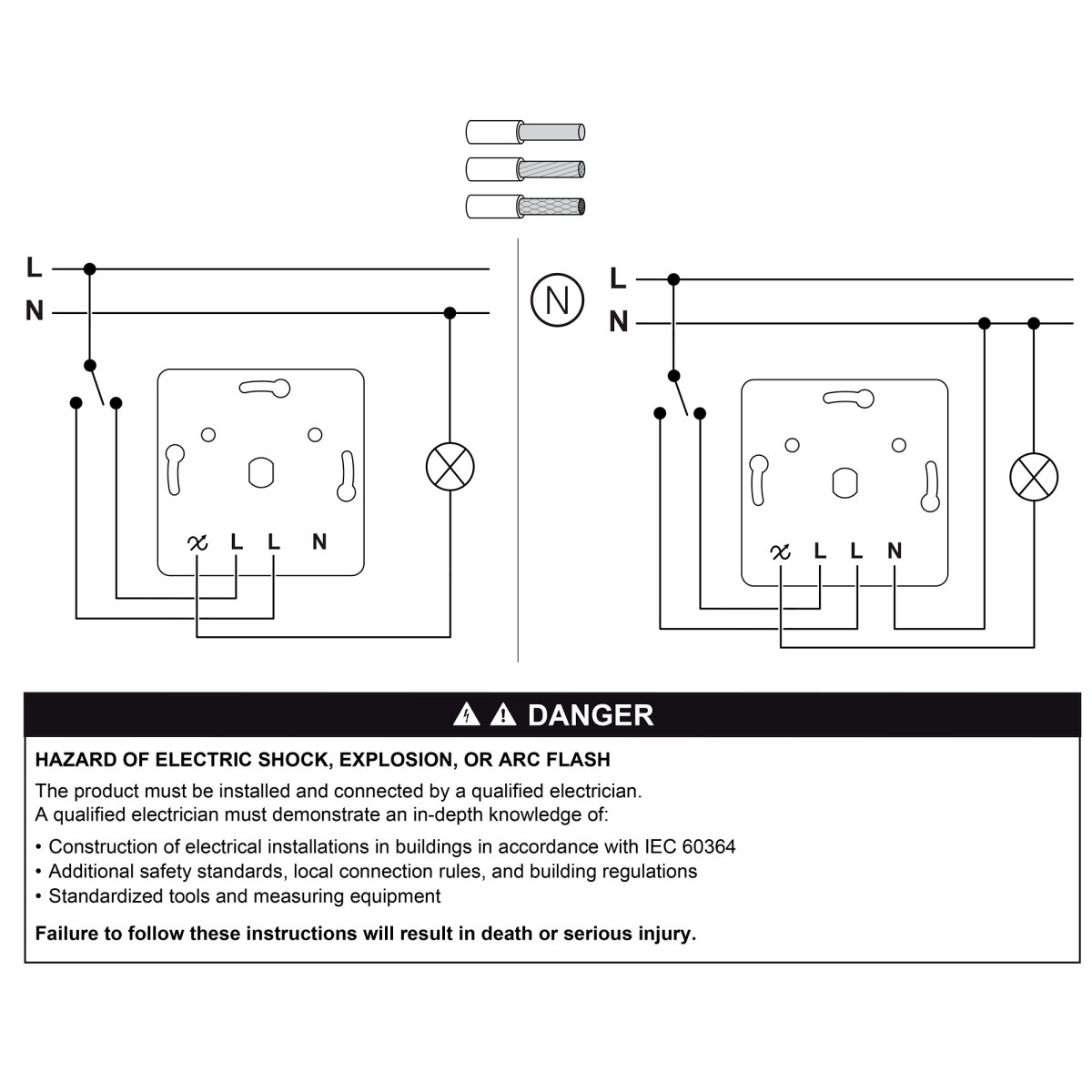 L
N

L L N

N

L
N

L L N

DANGER

HAZARD OF ELECTRIC SHOCK, EXPLOSION, OR ARC FLASH

The product must be installed and connected by a qualified electrician. A qualified electrician must demonstrate an in-depth knowledge of:

• Construction of electrical installations in buildings in accordance with IEC 60364
• Additional safety standards, local connection rules, and building regulations
• Standardized tools and measuring equipment

Failure to follow these instructions will result in death or serious injury.