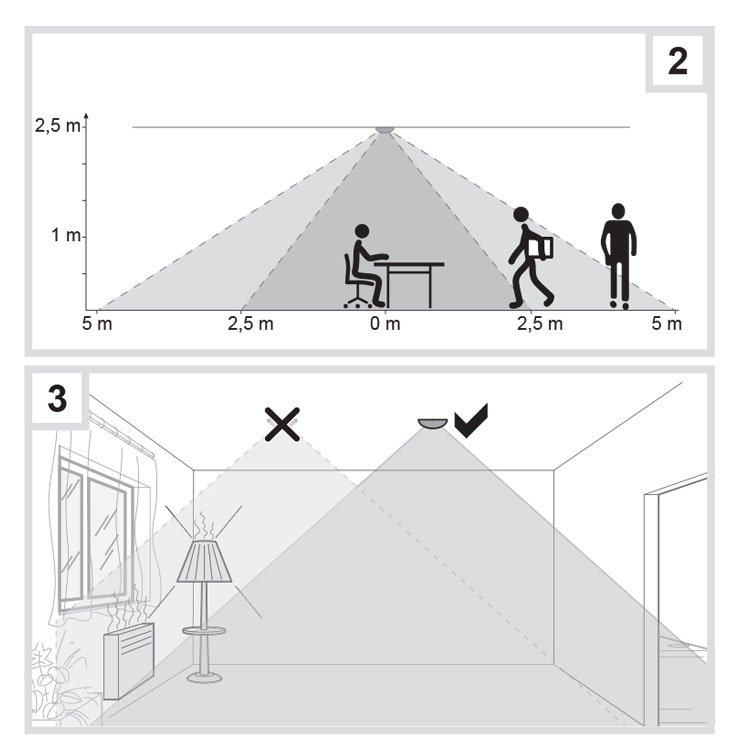 2

2,5 m

1 m

5 m
2,5 m
0 m
2,5 m
5 m

3