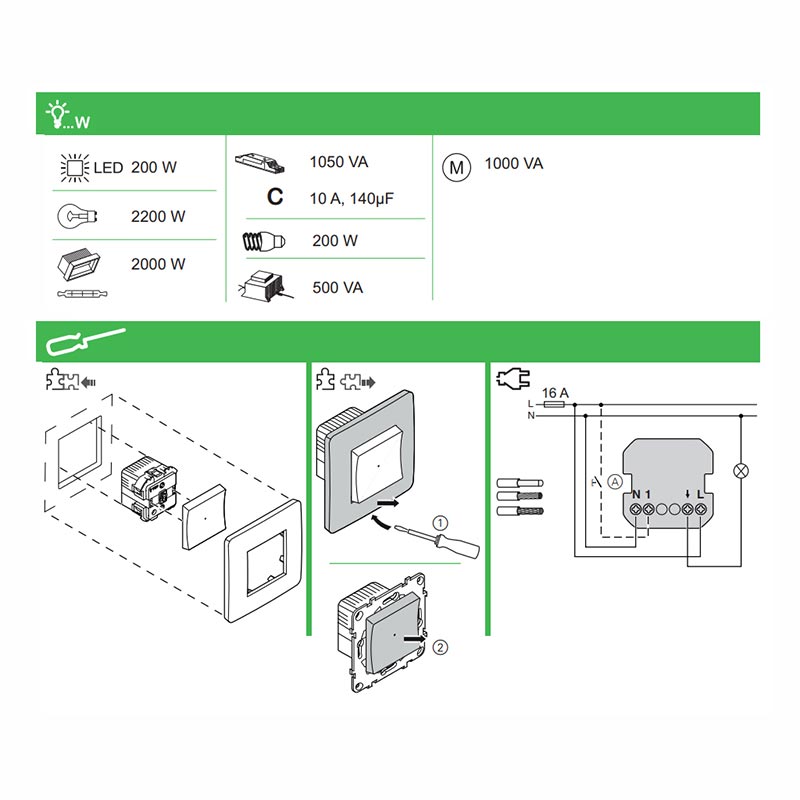 ...W

LED 200 W

2200 W

2000 W

1050 VA

C 10 A, 140µF

200 W

500 VA

M 1000 VA

①

②

16 A
L
N

A
N 1
L