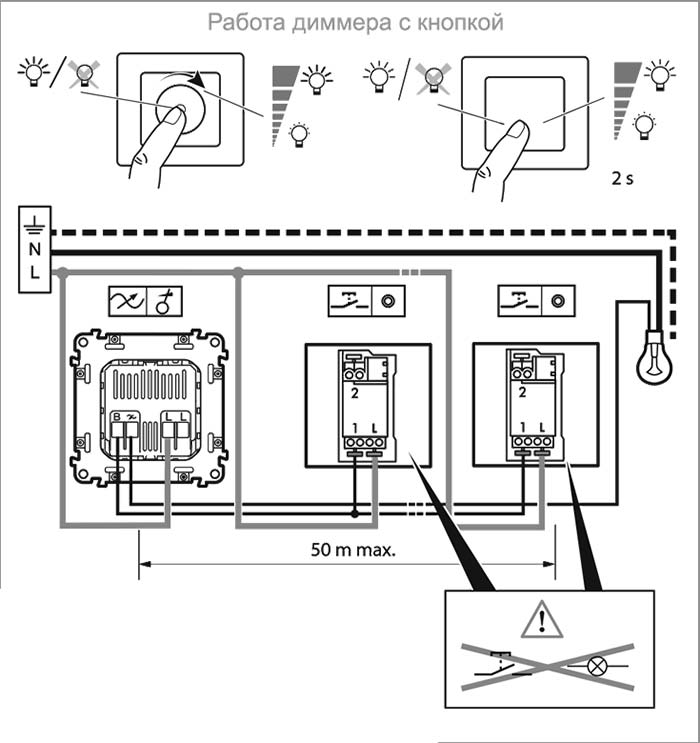 Работа диммера с кнопкой

2 s

N
L

B
L L

2
1 L

2
1 L

50 m max.