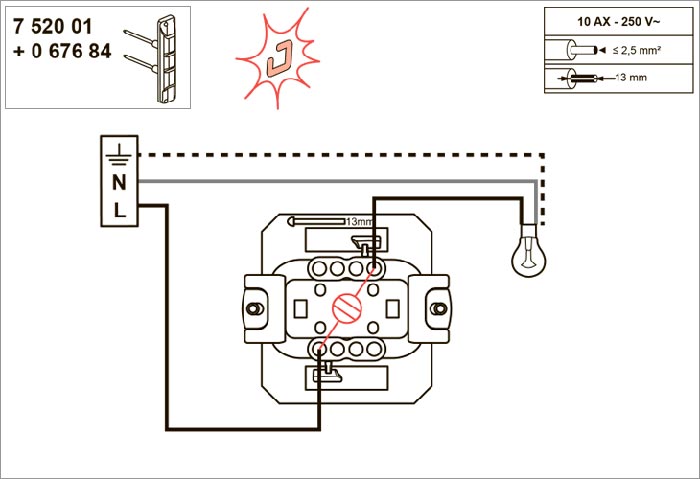 7 520 01
+ 0 676 84

10 AX - 250 V~
≤ 2,5 mm²
13 mm

N
L

13mm