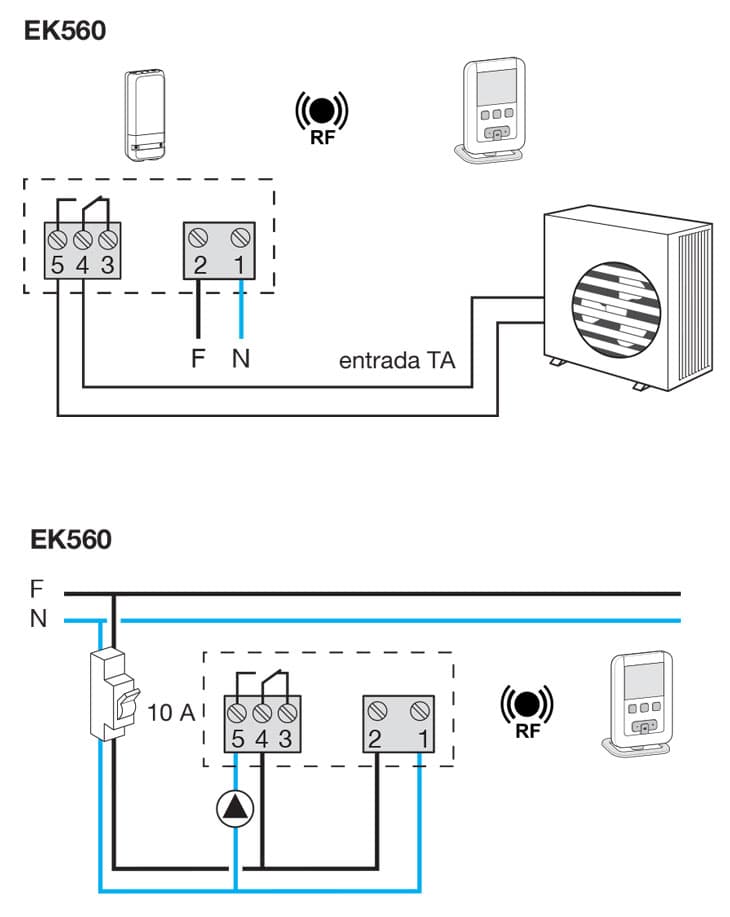 EK560

RF

5 4 3

2 1

F N

entrada TA

EK560

F
N

10 A

5 4 3

2 1

RF